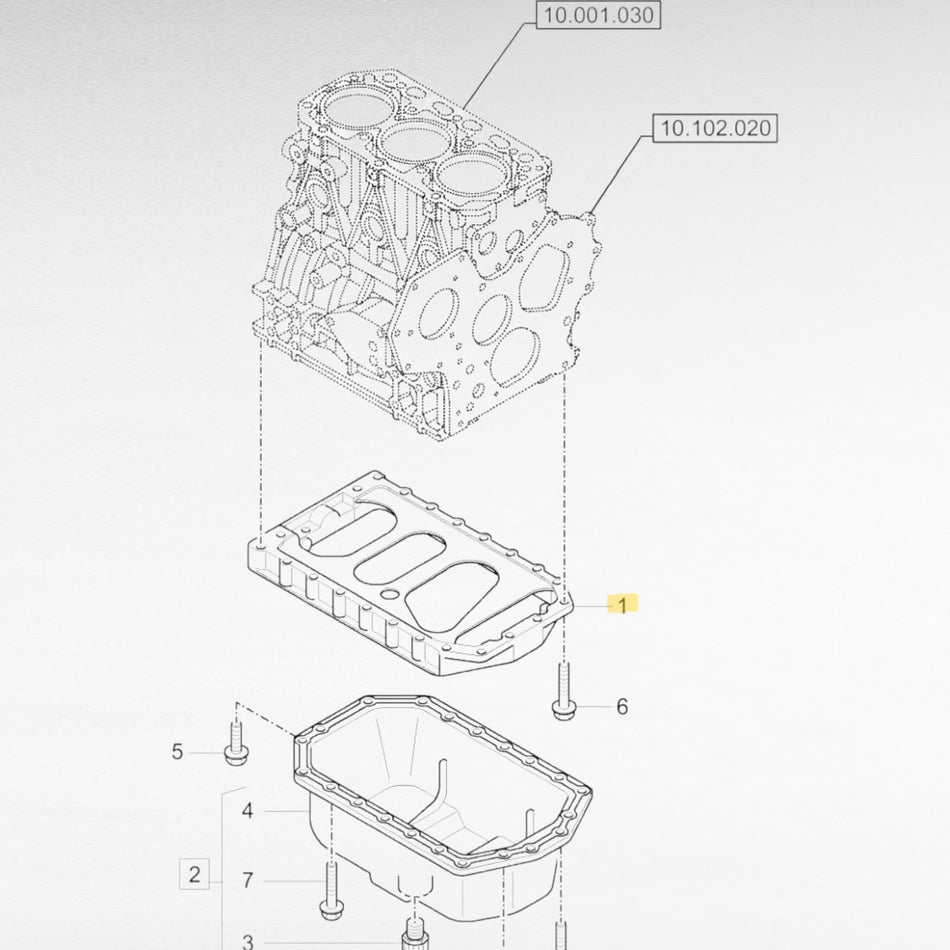 10.001.030

10.102.020

1

6

5

4

2

7

3