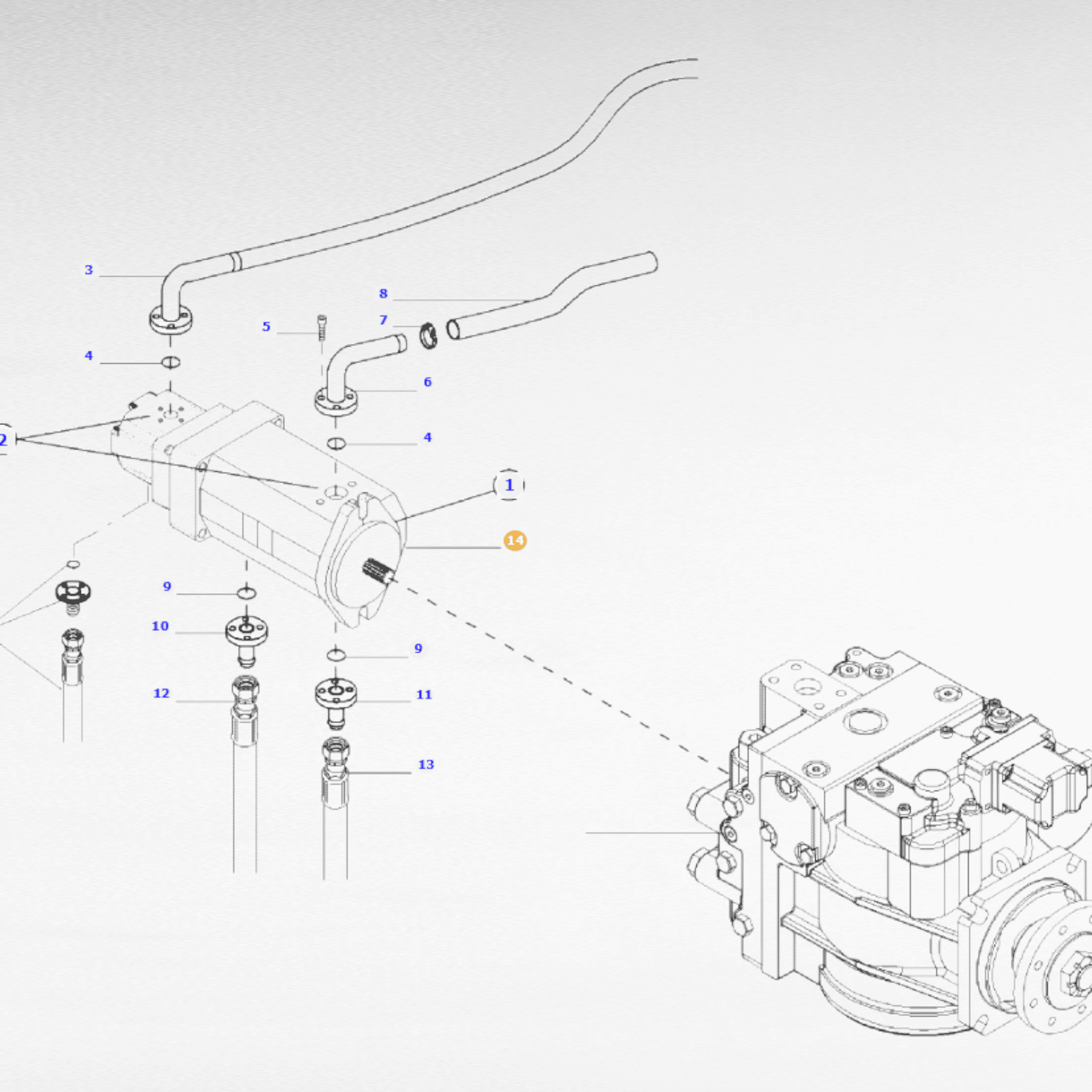 3
8
5
7
4
6
2
4
1
14
9
10
9
12
11
13