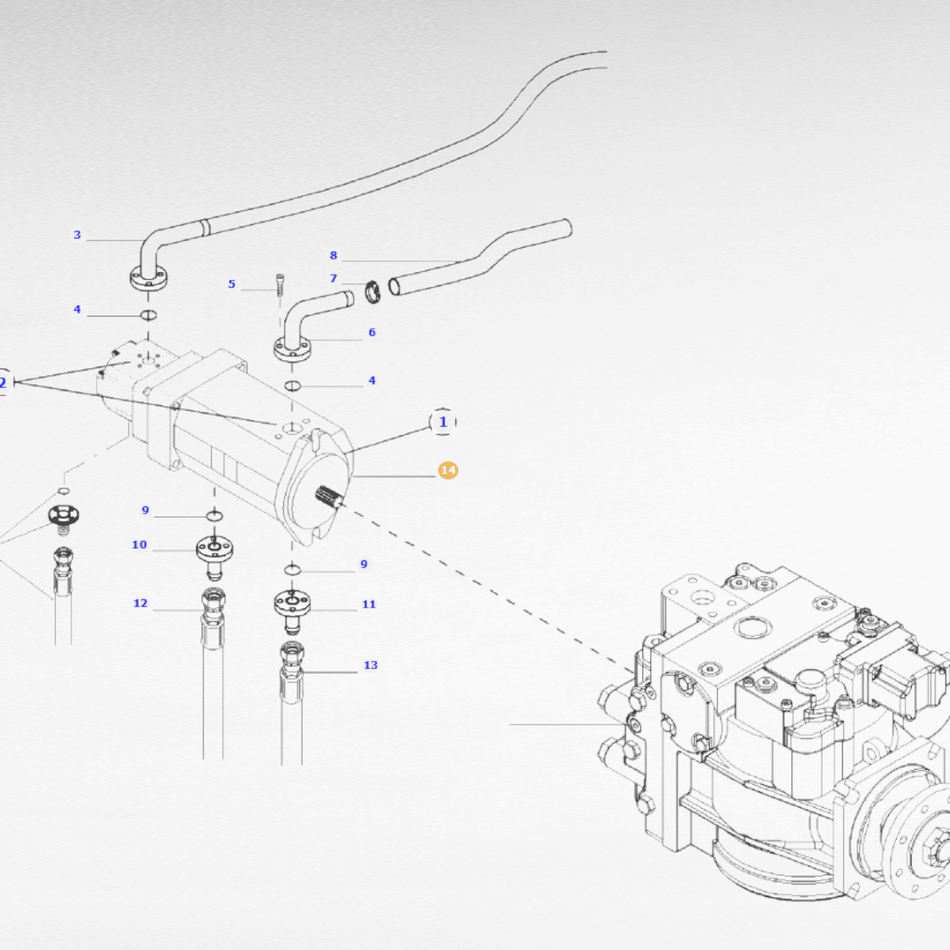 3
8
5
7
4
6
2
4
1
14
9
10
9
12
11
13