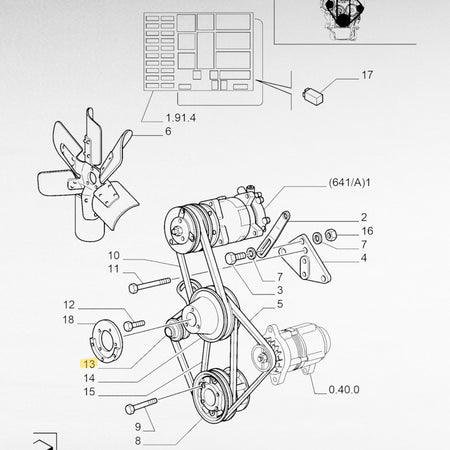 17

1.91.4

6

(641/A)1

2

16

7

4

10

11

7

3

5

12

18

13

14

15

0.40.0

9

8