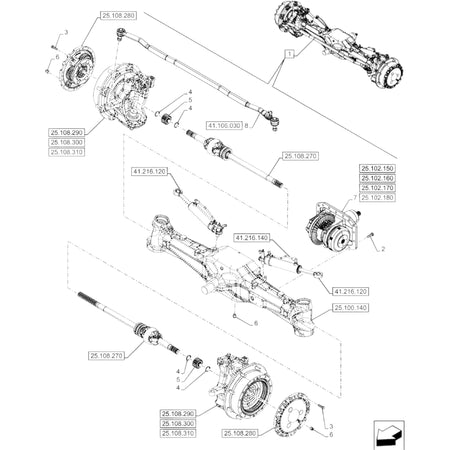 25.108.280
3
6
1
4
5
4
41.106.030
8
25.108.290
25.108.300
25.108.310
25.108.270
41.216.120
25.102.150
25.102.160
25.102.170
25.102.180
7
2
41.216.140
41.216.120
25.100.140
6
25.108.270
4
5
4
25.108.290
25.108.300
25.108.310
25.108.280
3
6