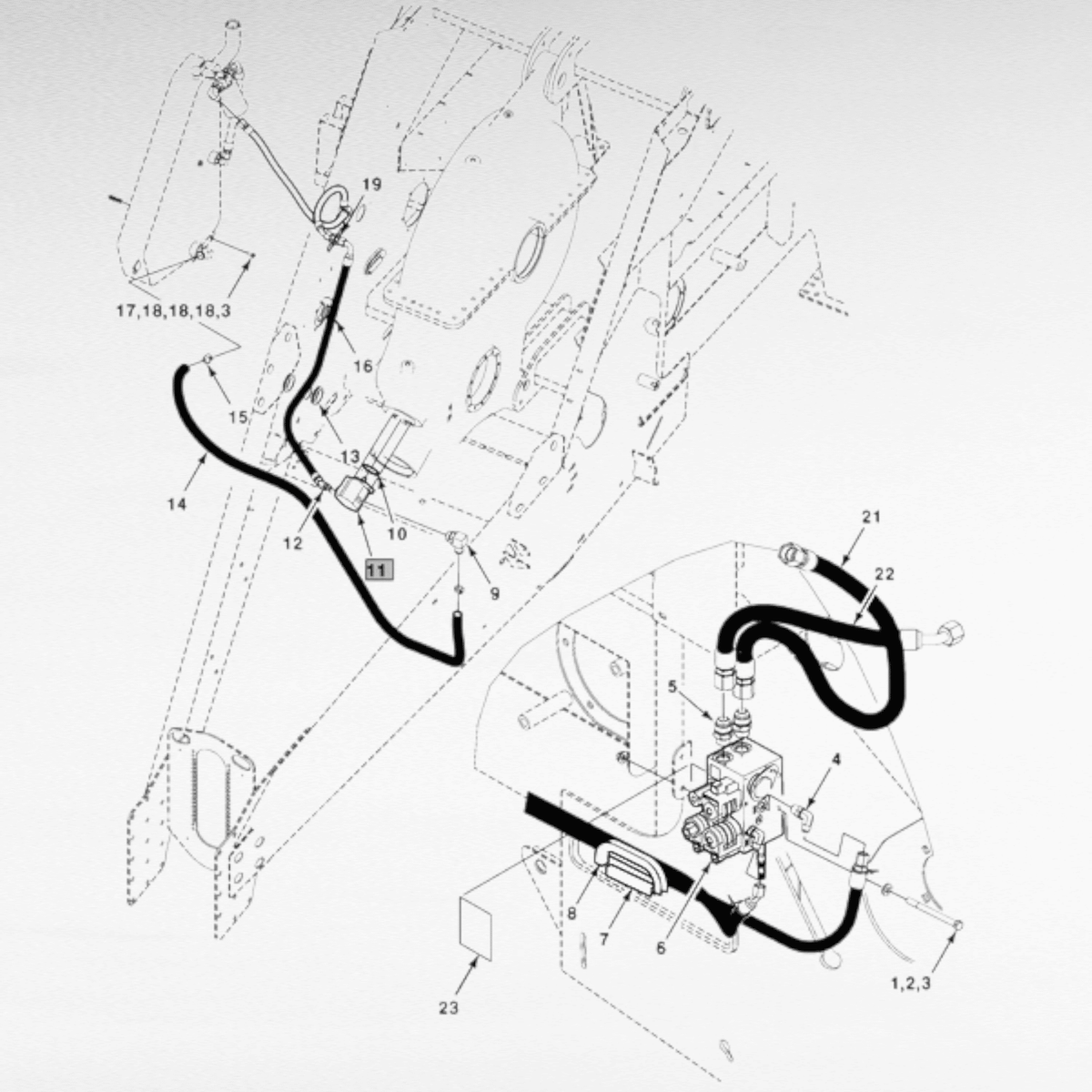 19
17,18,18,18,3
16
15
13
14
12
10
11
9
21
22
5
4
8
7
6
23
1,2,3