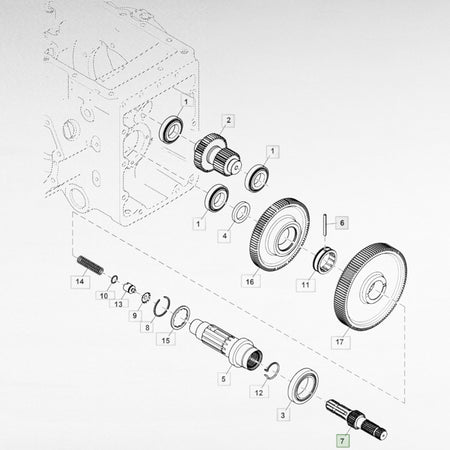 1
2
1
1
4
6
16
11
14
10
13
9
8
15
17
5
12
3
7