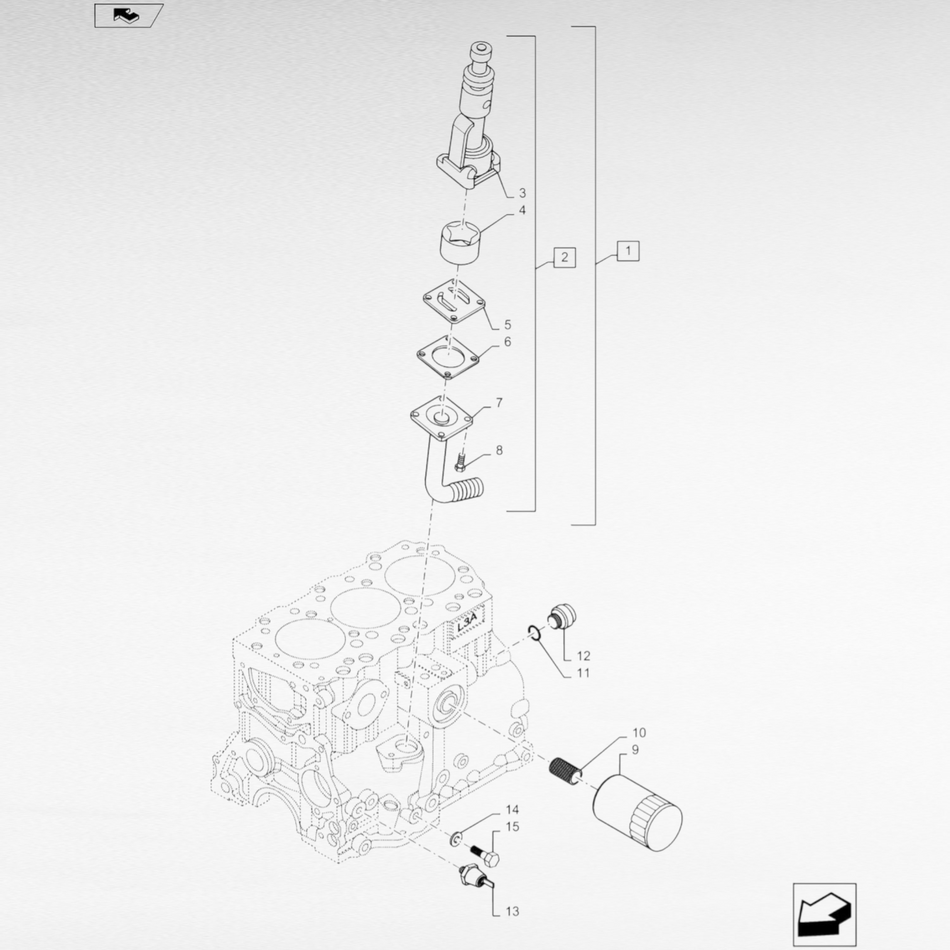 3
4
2
1
5
6
7
8
L3A
12
11
10
9
14
15
13